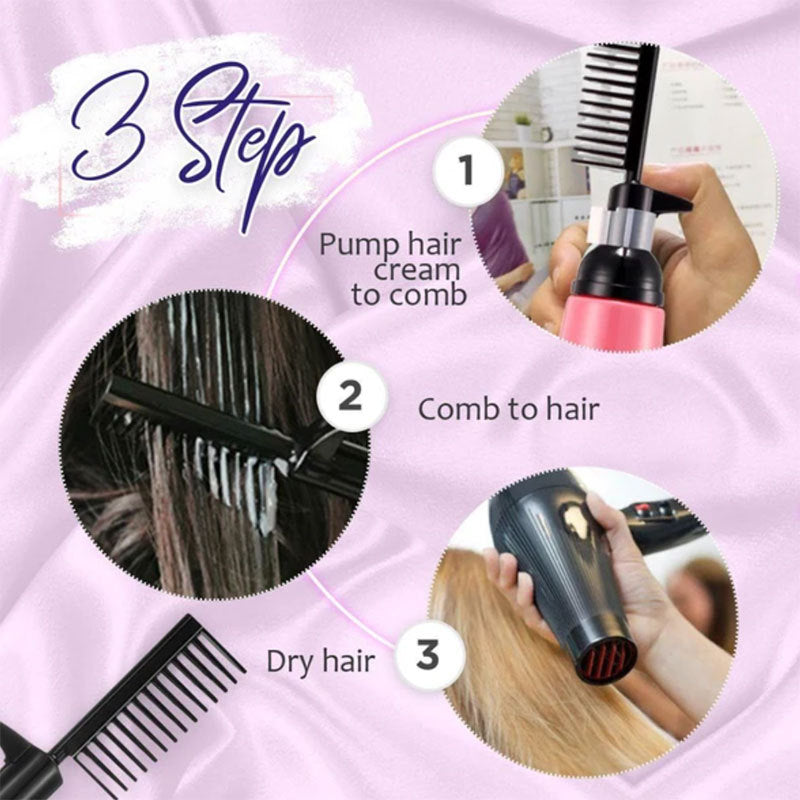 3 Step

1

Pump hair cream to comb

2

Comb to hair

Dry hair

3